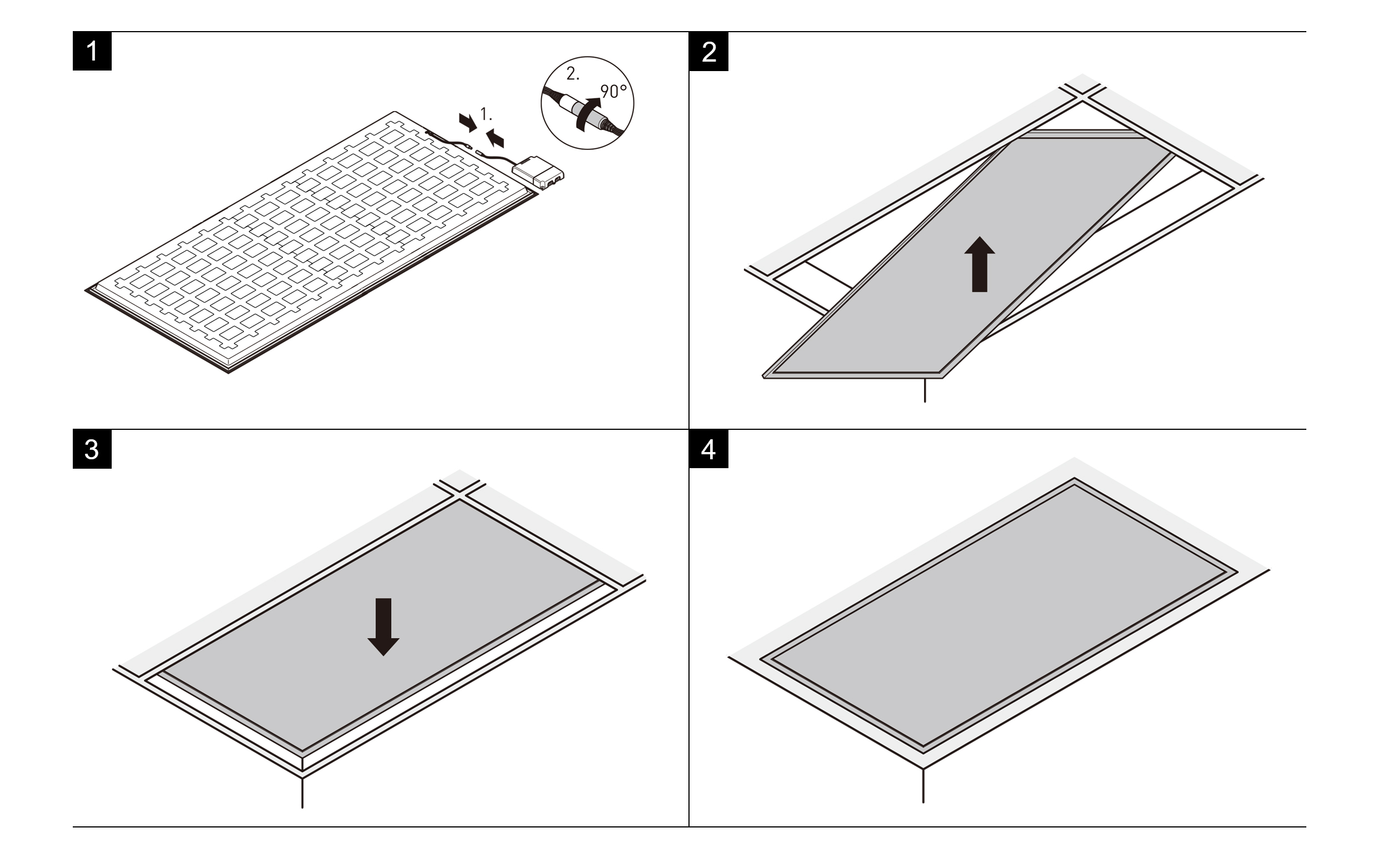 1

1.

2.

90°

2

3

4