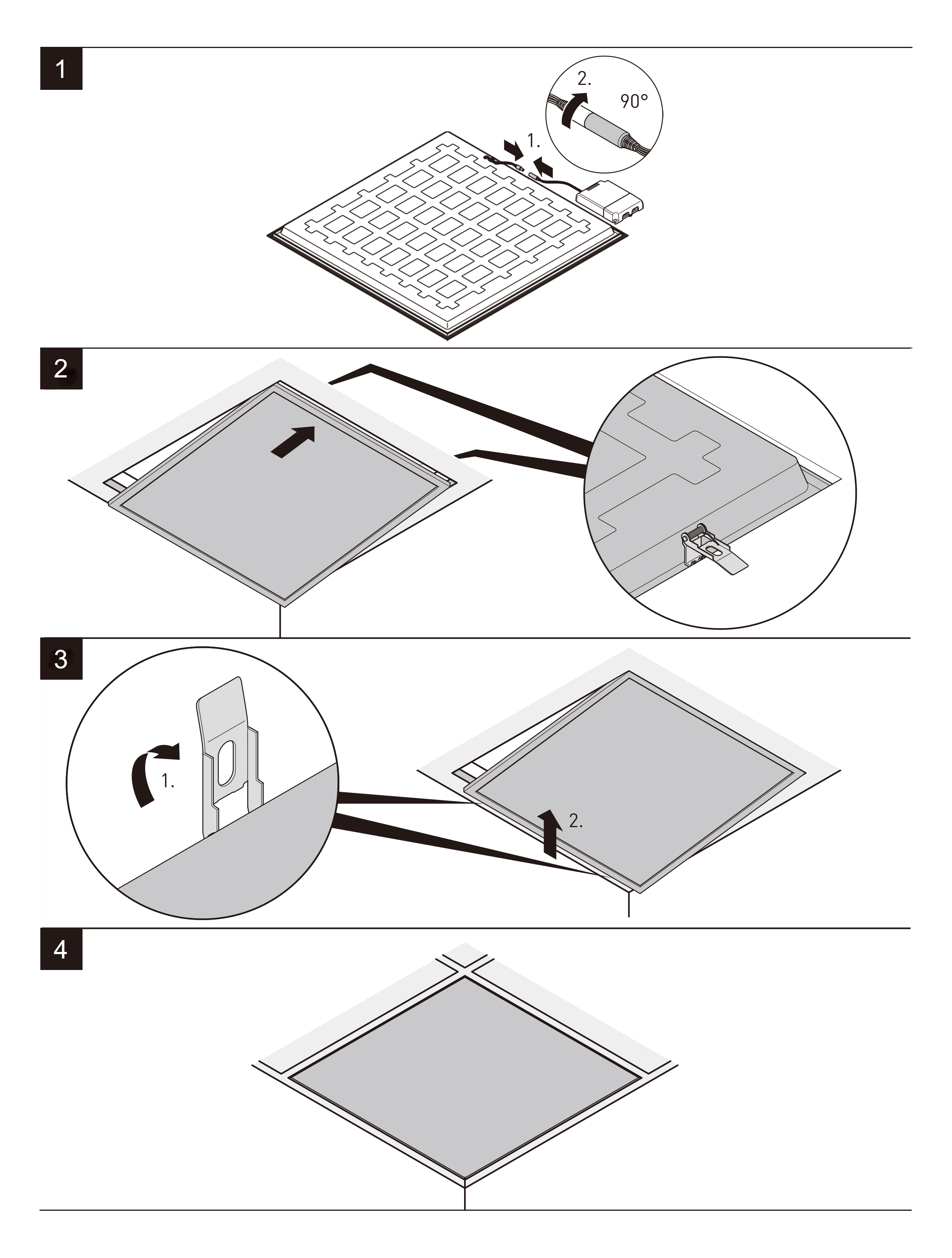 1

2.

90°

1.

2

3

1.

2.

4