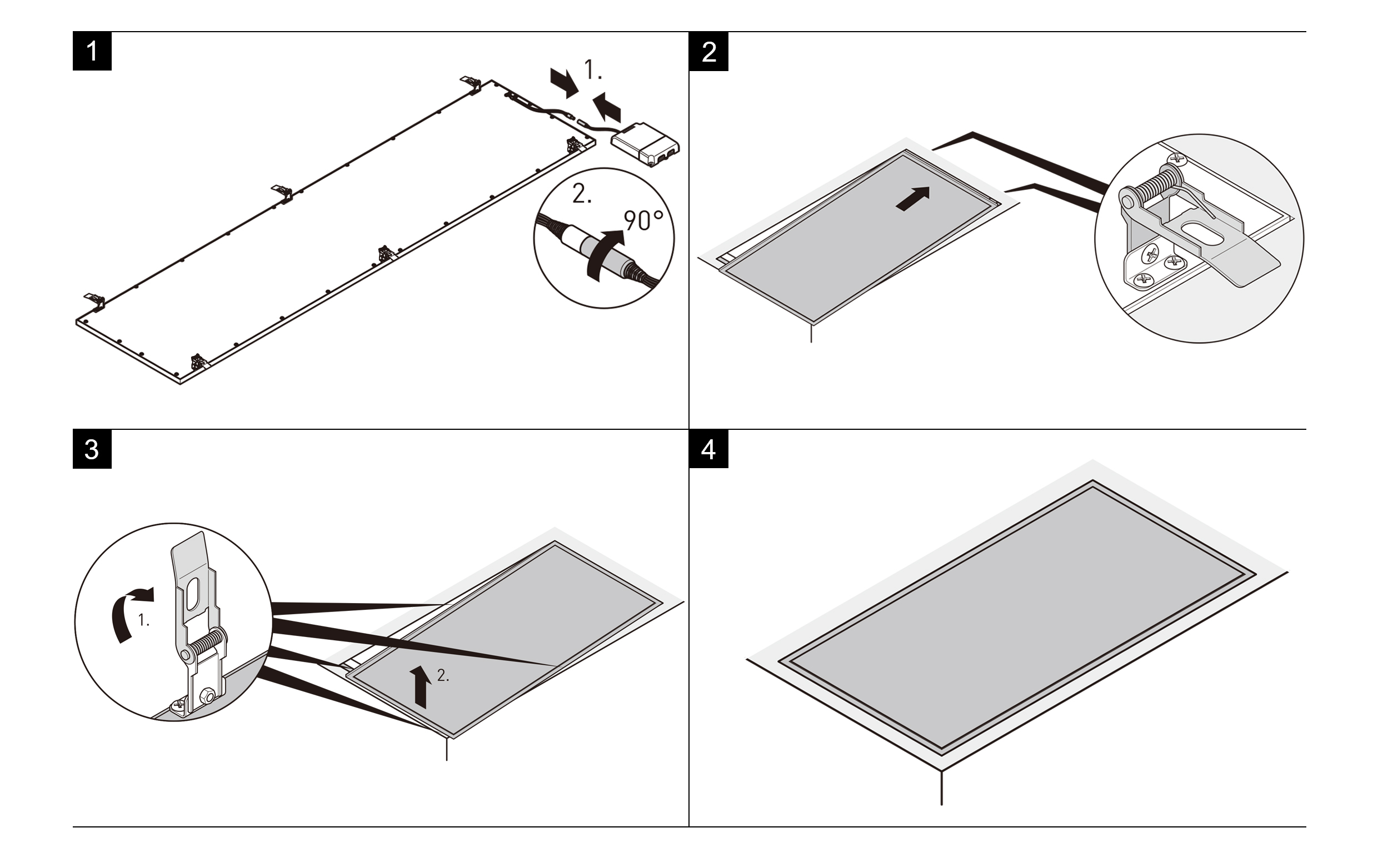 1

1.

2.

90°

2

3

1.

2.

4