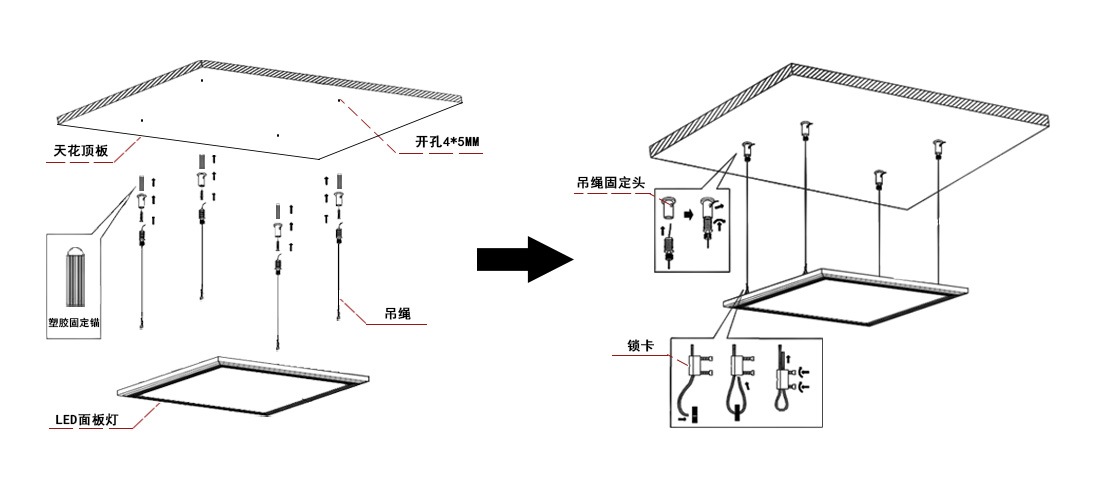 天花顶板

开孔4*5MM

塑胶固定锚

吊绳

LED面板灯

吊绳固定头

锁卡