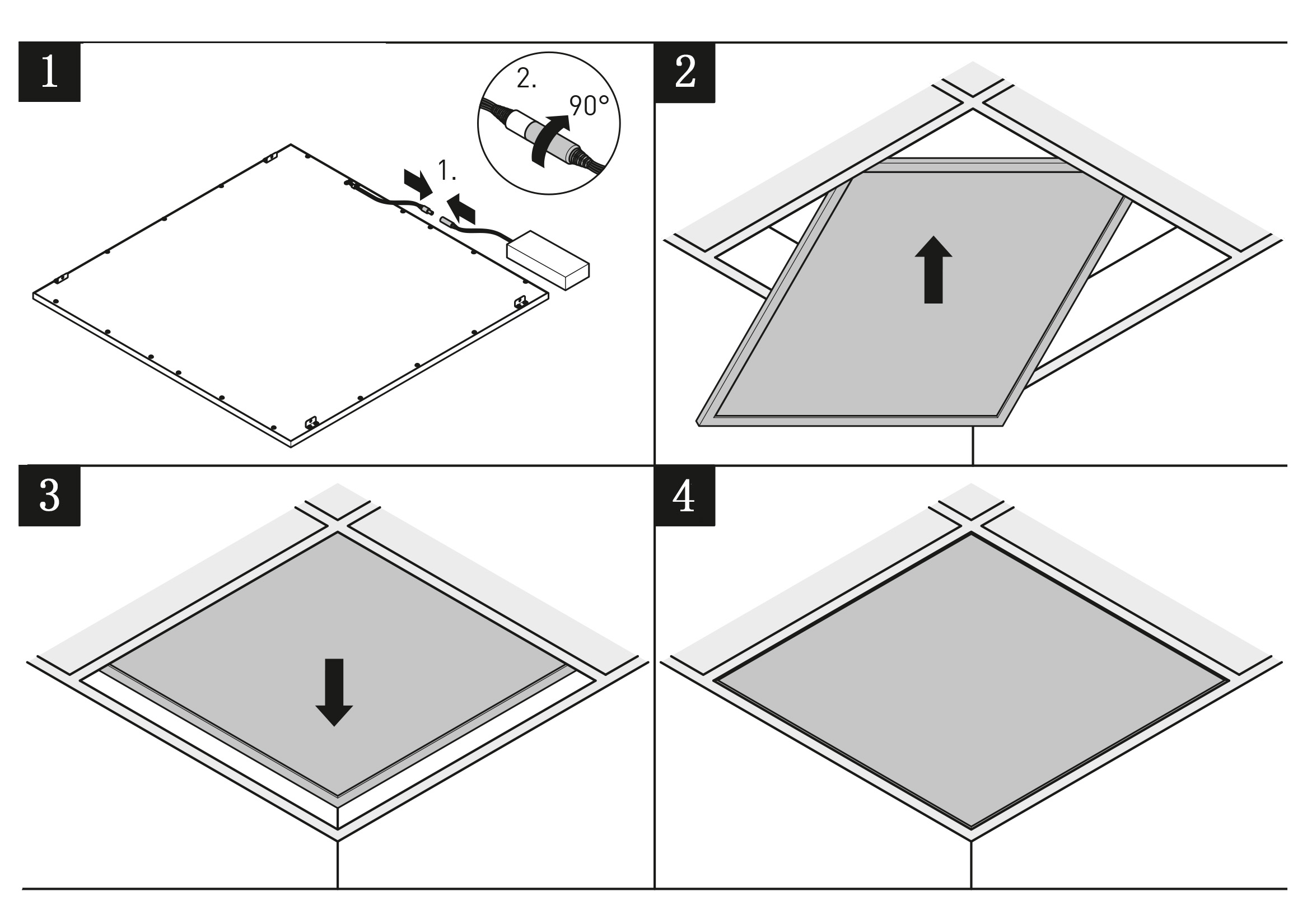 1

2.

90°

1.

2

3

4