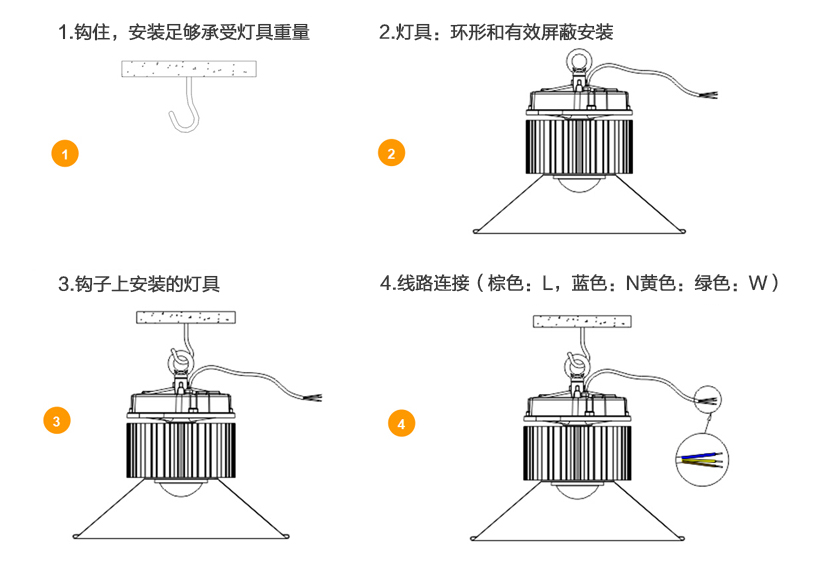 1.钩住，安装足够承受灯具重量

1

2.灯具：环形和有效屏蔽安装

2

3.钩子上安装的灯具

3

4.线路连接（棕色：L，蓝色：N黄色：绿色：W）

4