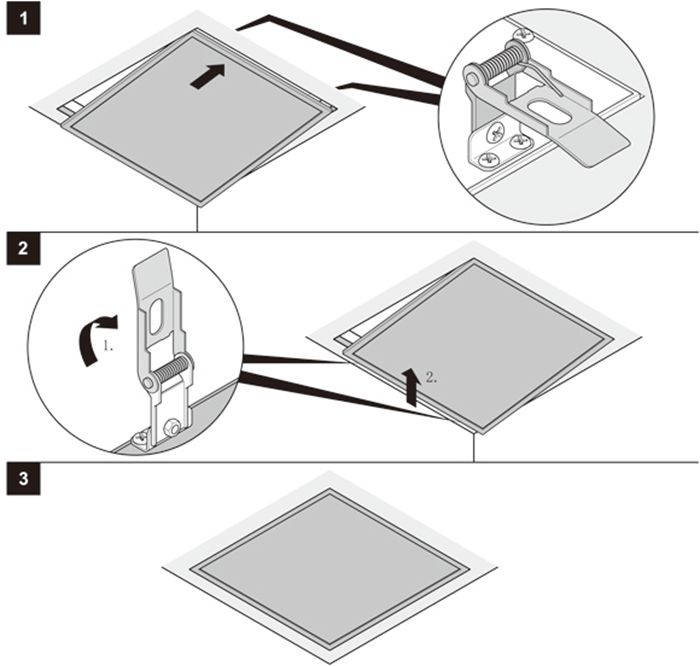 1

2

1.

2.

3