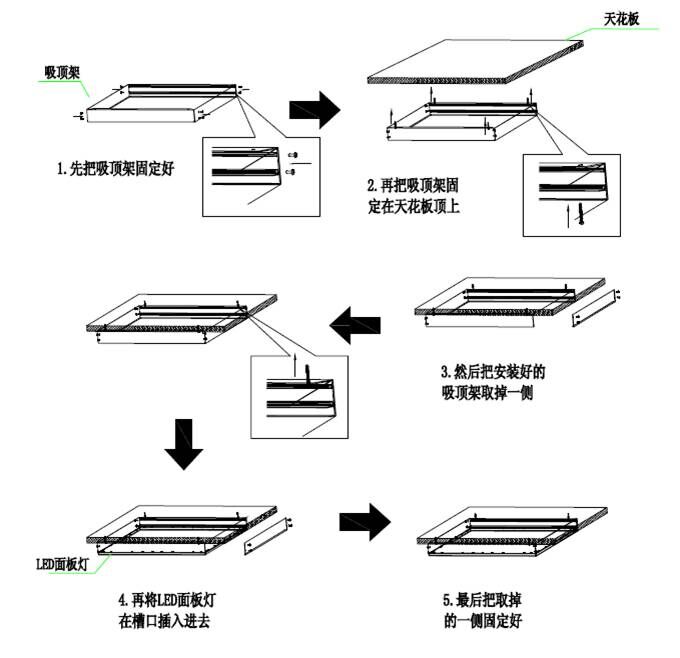 吸顶架

1.先把吸顶架固定好

天花板

2.再把吸顶架固定在天花板顶上

3.然后把安装好的吸顶架取掉一侧

LED面板灯

4.再将LED面板灯在槽口插入进去

5.最后把取掉的一侧固定好